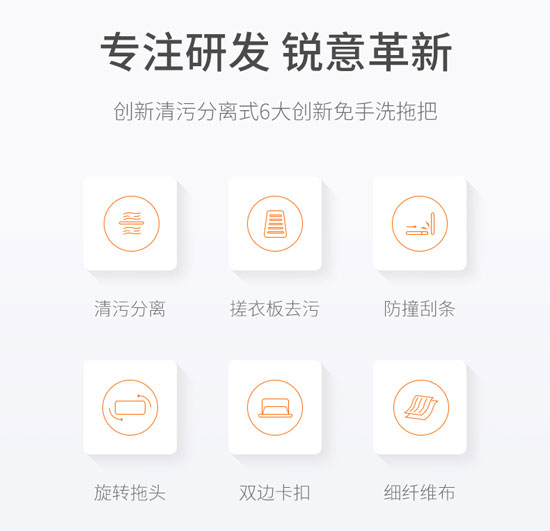 专注研发 锐意革新

创新清污分离式6大创新免手洗拖把

清污分离

搓衣板去污

防撞刮条

旋转拖头

双边卡扣

细纤维布