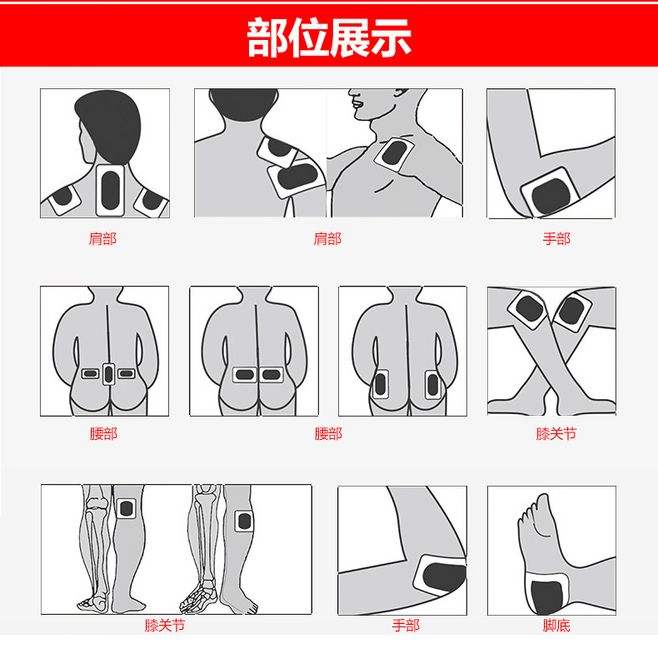 部位展示

肩部

肩部

手部

腰部

腰部

膝关节

膝关节

手部

脚底